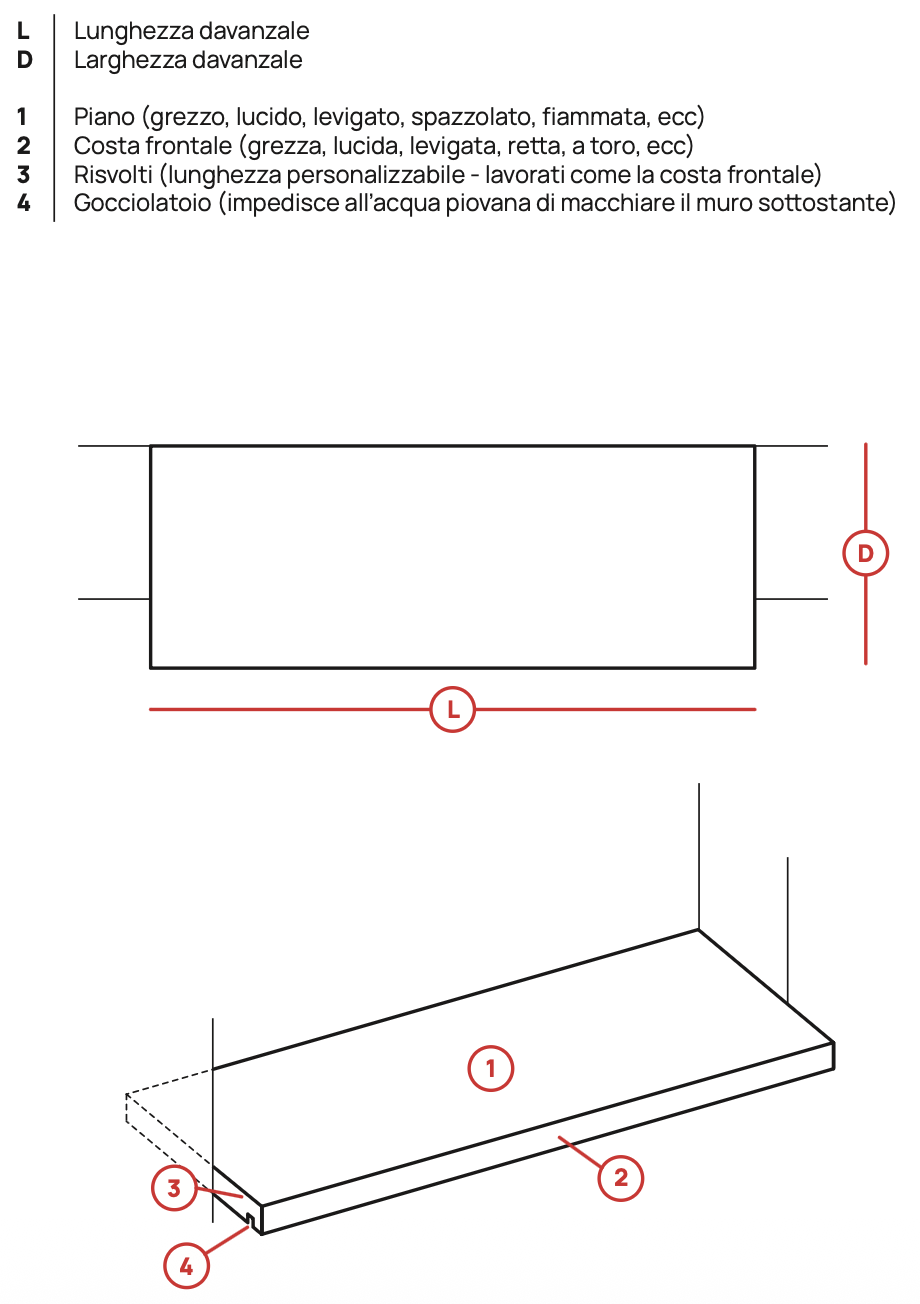 L Lunghezza davanzale
D Larghezza davanzale

1 Piano (grezzo, lucido, levigato, spazzolato, fiammata, ecc)
2 Costa frontale (grezza, lucida, levigata, retta, a toro, ecc)
3 Risvolti (lunghezza personalizzabile - lavorati come la costa frontale)
4 Gocciolatoio (impedisce all'acqua piovana di macchiare il muro sottostante)

D

L

1

2

3

4