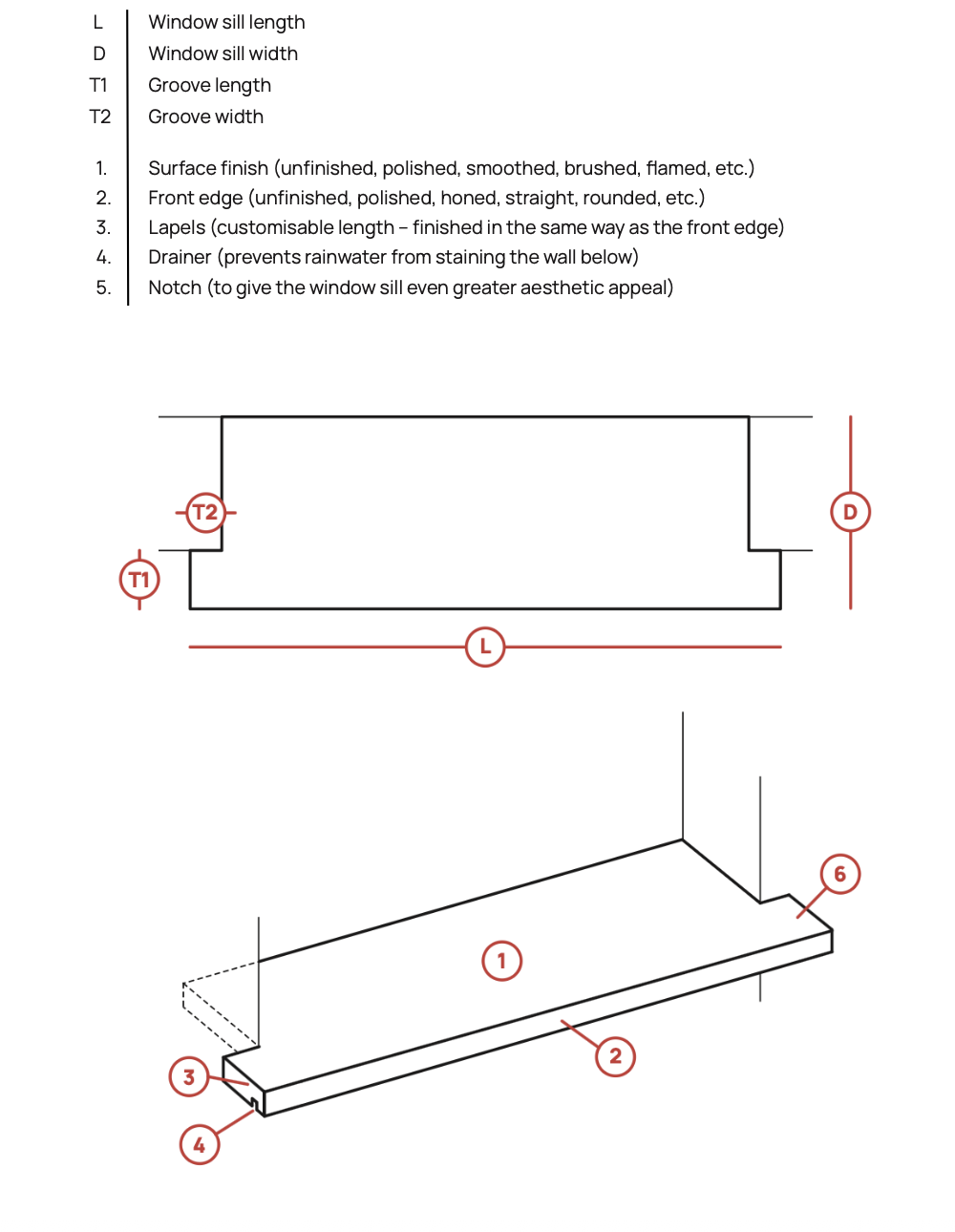 L Window sill length
D Window sill width
T1 Groove length
T2 Groove width

1. Surface finish (unfinished, polished, smoothed, brushed, flamed, etc.)
2. Front edge (unfinished, polished, honed, straight, rounded, etc.)
3. Lapels (customisable length – finished in the same way as the front edge)
4. Drainer (prevents rainwater from staining the wall below)
5. Notch (to give the window sill even greater aesthetic appeal)

T2
T1
D
L

1
2
3
4
6